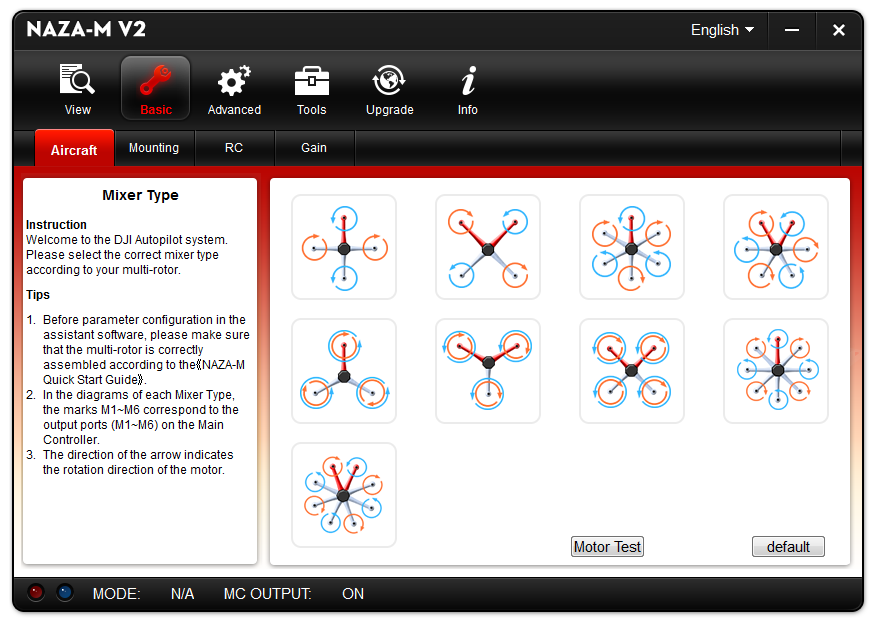 NAZA-M V2

English

View

Basic

Advanced

Tools

Upgrade

Info

Aircraft

Mounting

RC

Gain

Mixer Type

Instruction
Welcome to the DJI Autopilot system. Please select the correct mixer type according to your multi-rotor.

Tips

1. Before parameter configuration in the assistant software, please make sure that the multi-rotor is correctly assembled according to the《NAZA-M Quick Start Guide》.
2. In the diagrams of each Mixer Type, the marks M1~M6 correspond to the output ports (M1~M6) on the Main Controller.
3. The direction of the arrow indicates the rotation direction of the motor.

Motor Test

default

MODE: N/A MC OUTPUT: ON