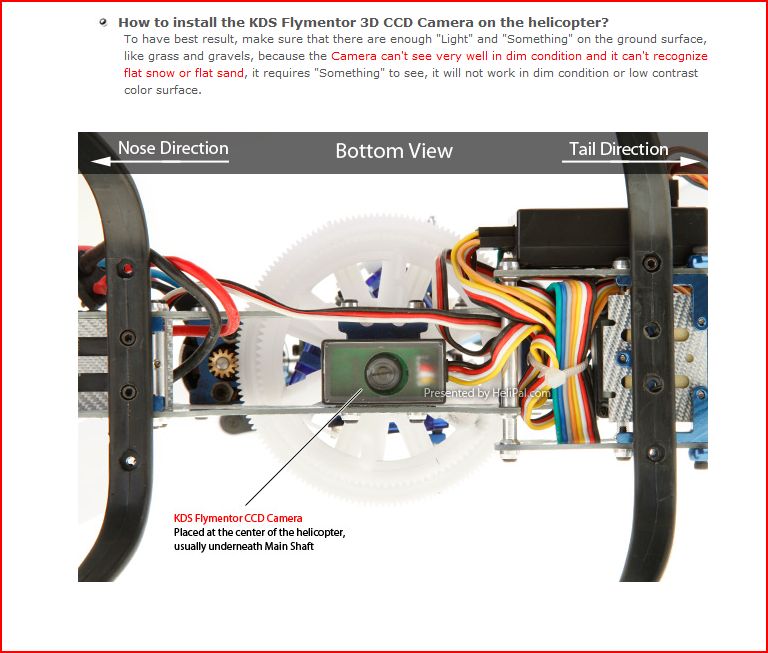 How to install the KDS Flymentor 3D CCD Camera on the helicopter?

To have best result, make sure that there are enough "Light" and "Something" on the ground surface, like grass and gravels, because the Camera can't see very well in dim condition and it can't recognize flat snow or flat sand, it requires "Something" to see, it will not work in dim condition or low contrast color surface.

Nose Direction

Bottom View

Tail Direction

Presented by HeliPal.com

KDS Flymentor CCD Camera
Placed at the center of the helicopter, usually underneath Main Shaft